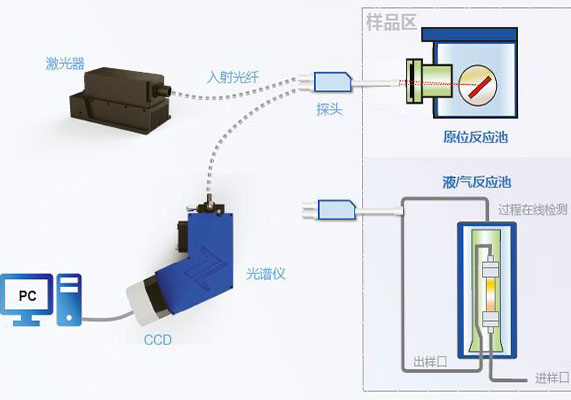 样品区

激光器

入射光纤

探头

原位反应池

液/气反应池

过程在线检测

光谱仪

PC

CCD

出样口

进样口